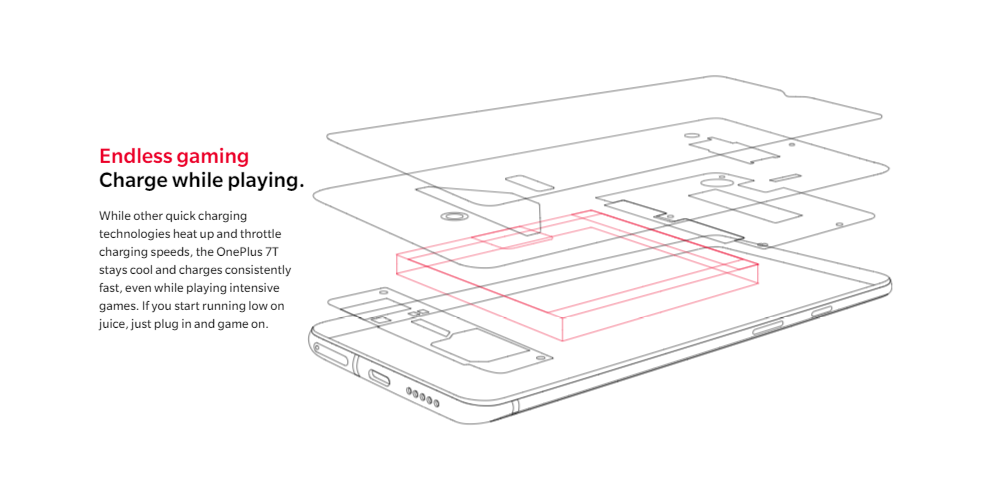 Endless gaming
Charge while playing.

While other quick charging technologies heat up and throttle charging speeds, the OnePlus 7T stays cool and charges consistently fast, even while playing intensive games. If you start running low on juice, just plug in and game on.